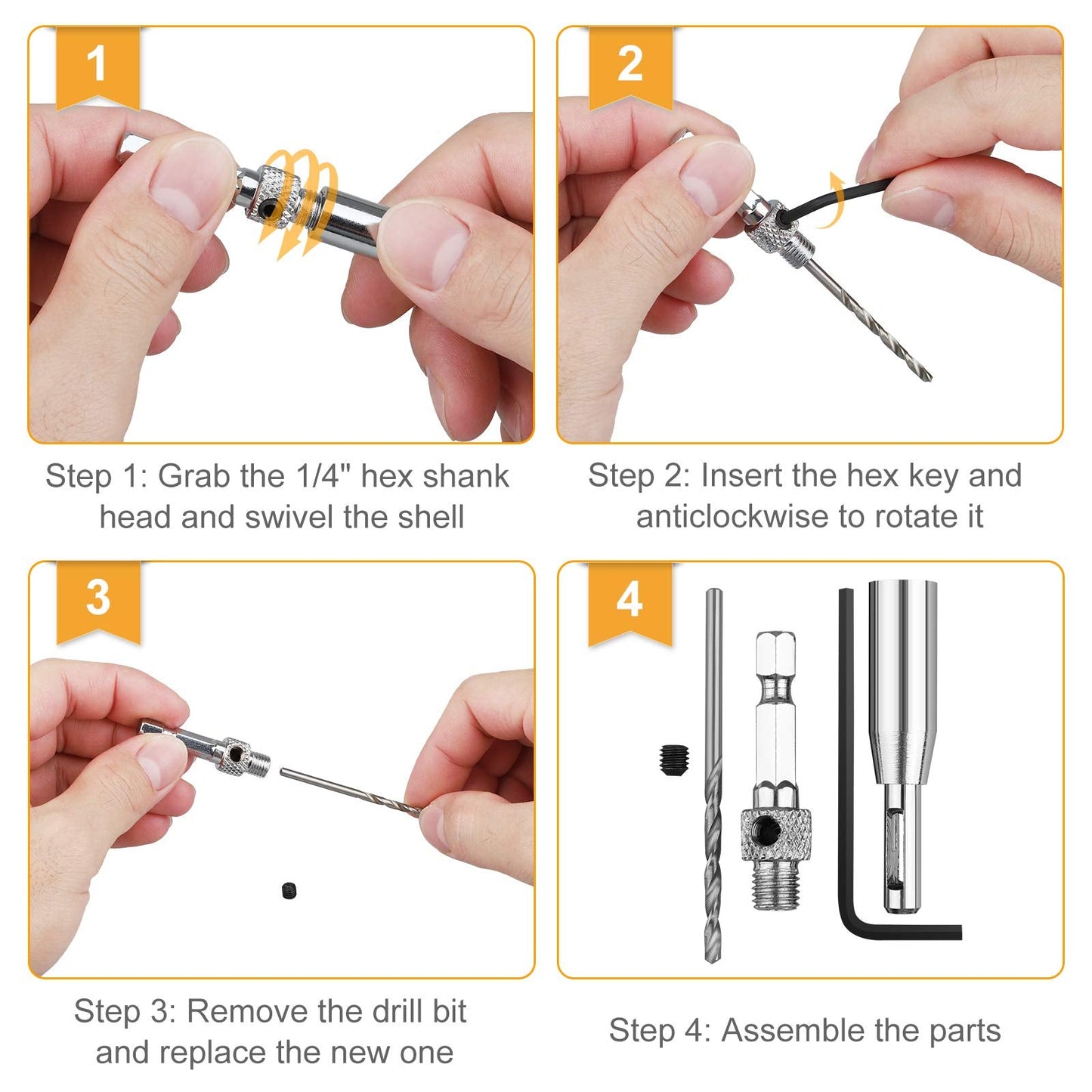 1

Step 1: Grab the 1/4" hex shank head and swivel the shell

2

Step 2: Insert the hex key and anticlockwise to rotate it

3

Step 3: Remove the drill bit and replace the new one

4

Step 4: Assemble the parts