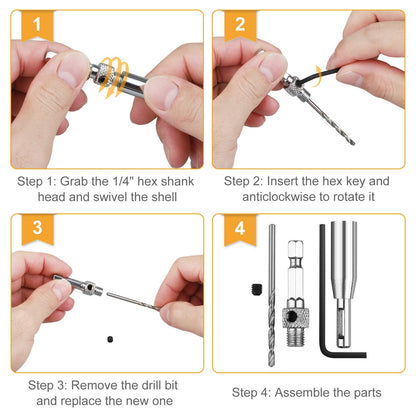 1

Step 1: Grab the 1/4" hex shank head and swivel the shell

2

Step 2: Insert the hex key and anticlockwise to rotate it

3

Step 3: Remove the drill bit and replace the new one

4

Step 4: Assemble the parts