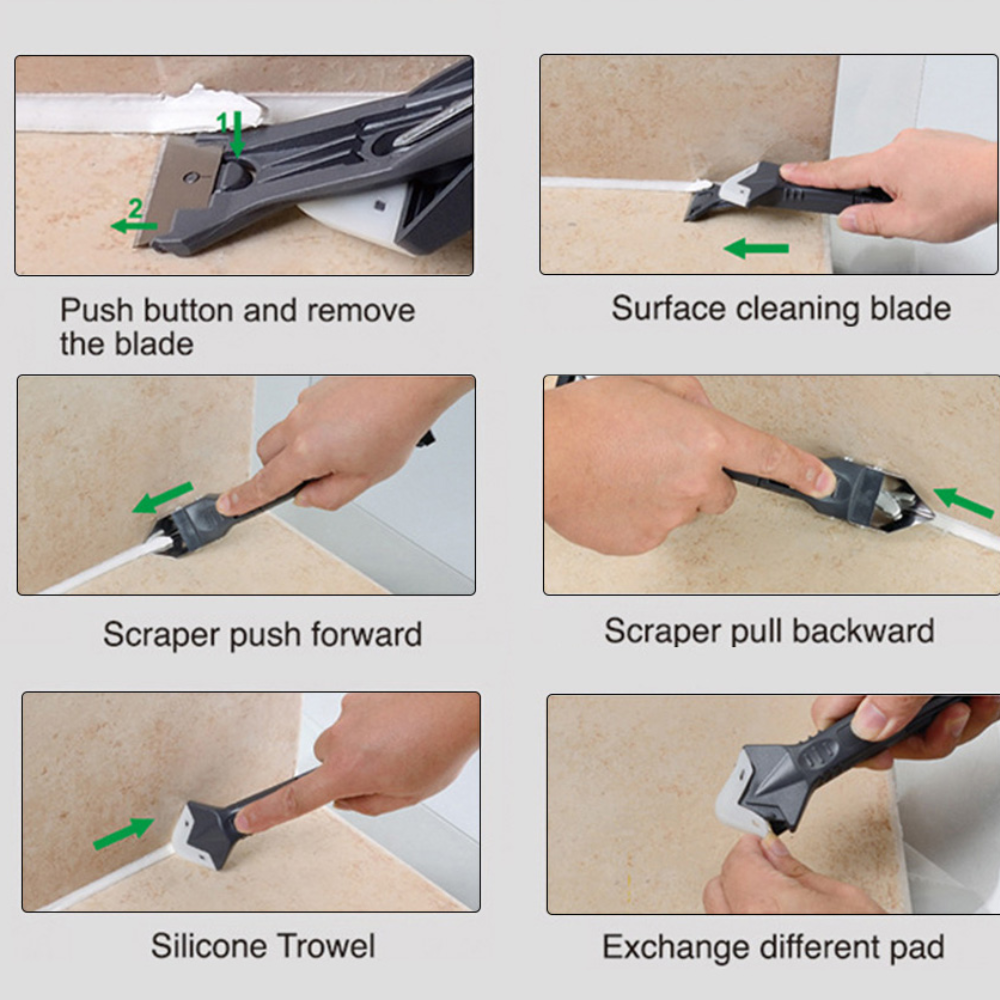 1

2

Push button and remove the blade

Surface cleaning blade

Scraper push forward

Scraper pull backward

Silicone Trowel

Exchange different pad