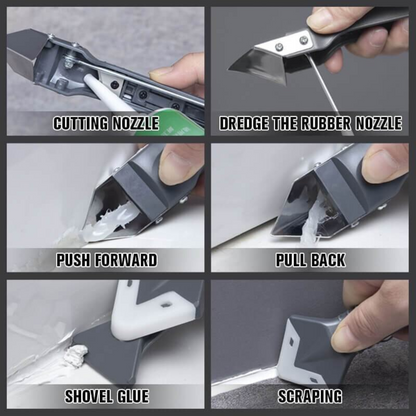 CUTTING NOZZLE

DREDGE THE RUBBER NOZZLE

PUSH FORWARD

PULL BACK

SHOVEL GLUE

SCRAPING