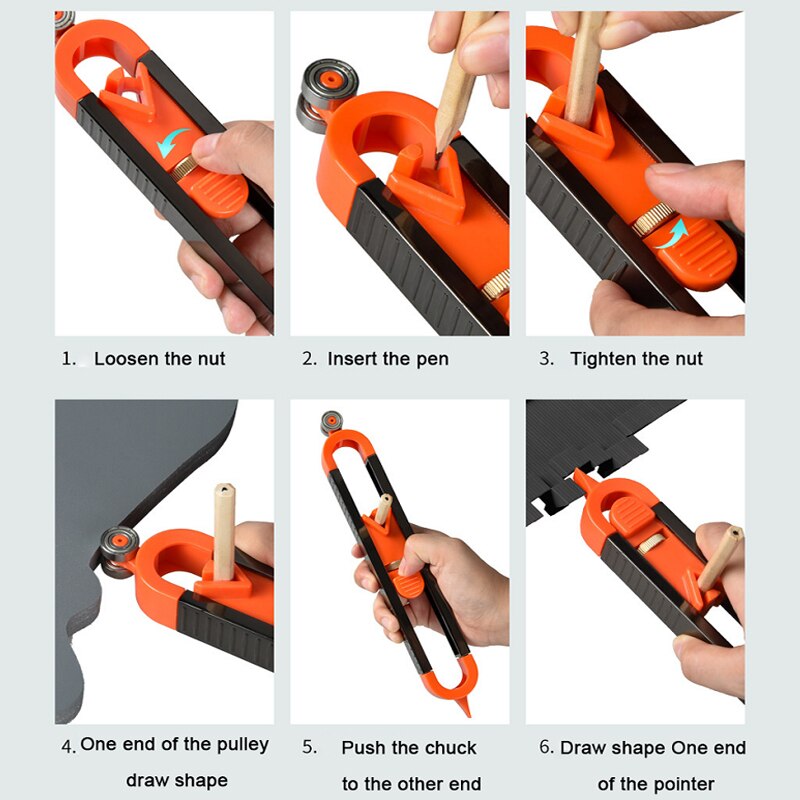 1. Loosen the nut

2. Insert the pen

3. Tighten the nut

4. One end of the pulley draw shape

5. Push the chuck to the other end

6. Draw shape One end of the pointer