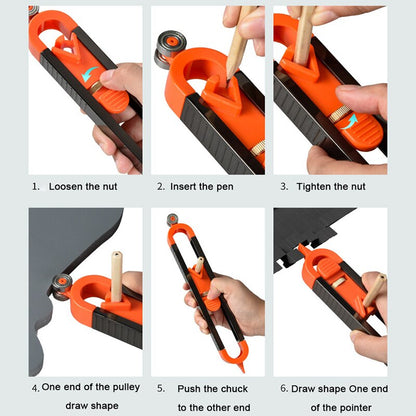 1. Loosen the nut

2. Insert the pen

3. Tighten the nut

4. One end of the pulley draw shape

5. Push the chuck to the other end

6. Draw shape One end of the pointer